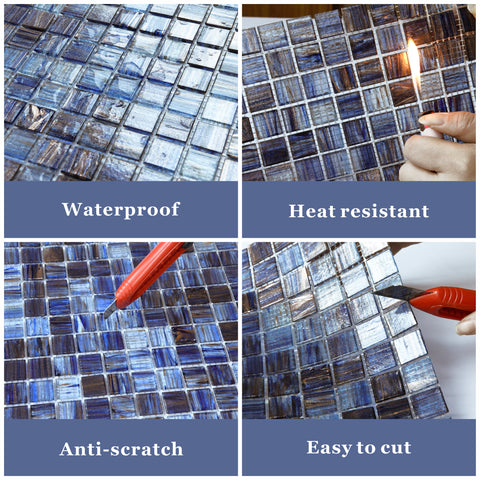 Waterproof

Heat resistant

Anti-scratch

Easy to cut